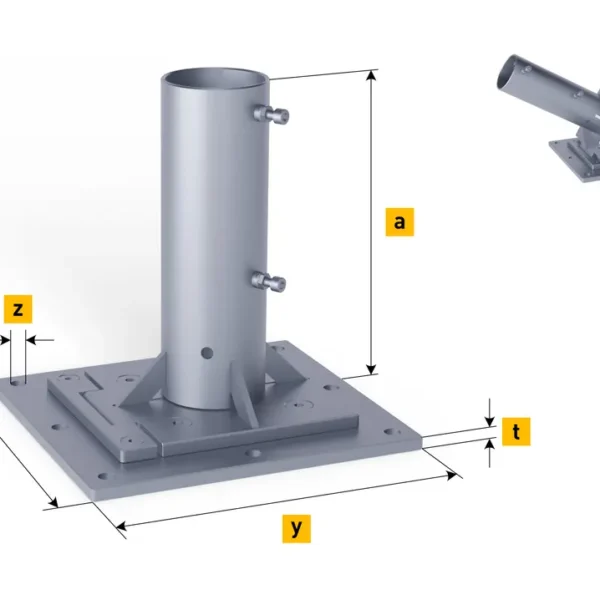 a
z
t
y