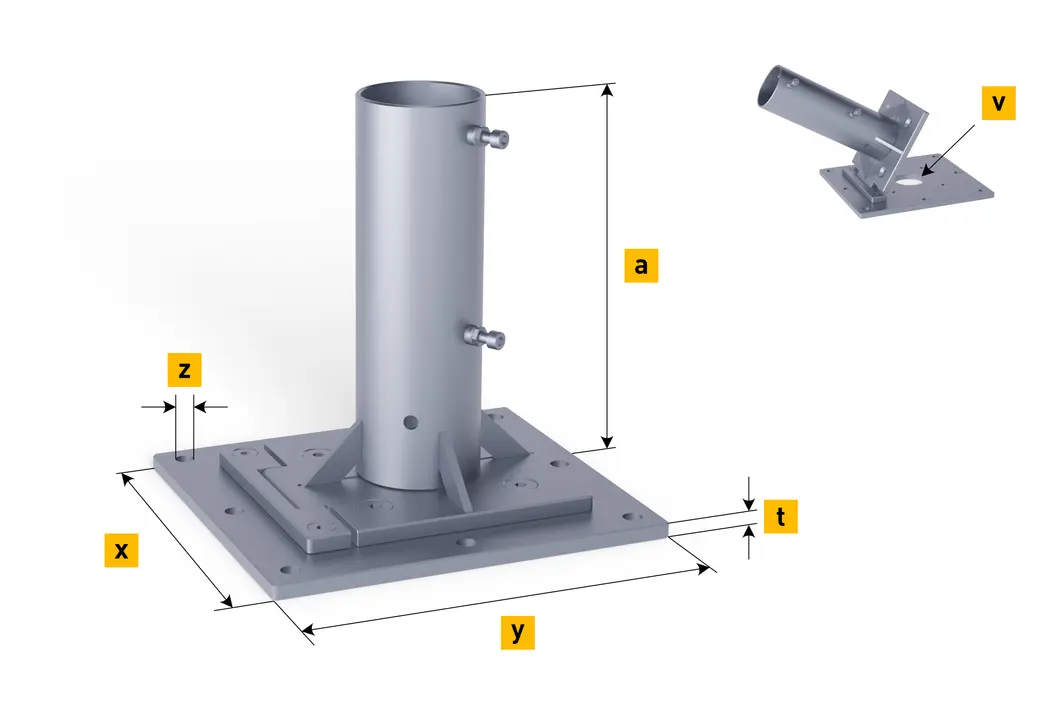 v
a
z
t
x
y